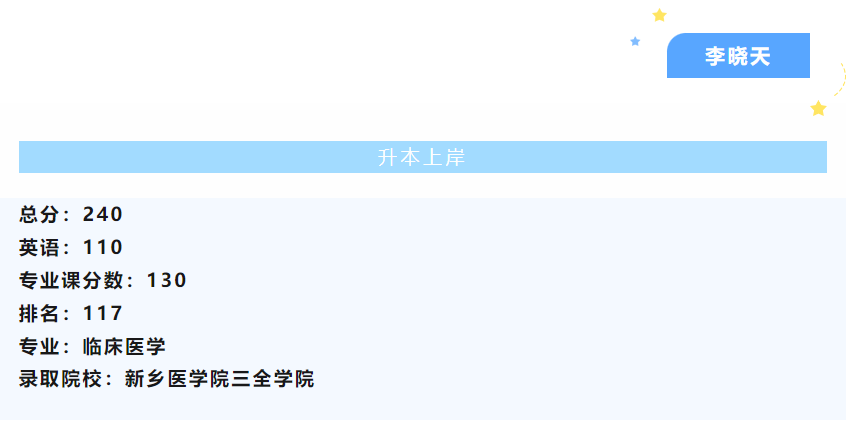 李晓天

升本上岸

总分：240
英语：110
专业课分数：130
排名：117
专业：临床医学
录取院校：新乡医学院三全学院