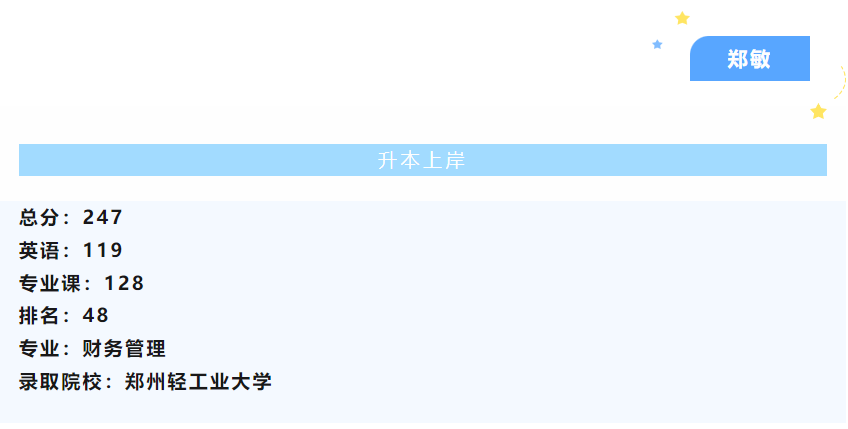 郑敏

升本上岸

总分：247
英语：119
专业课：128
排名：48
专业：财务管理
录取院校：郑州轻工业大学