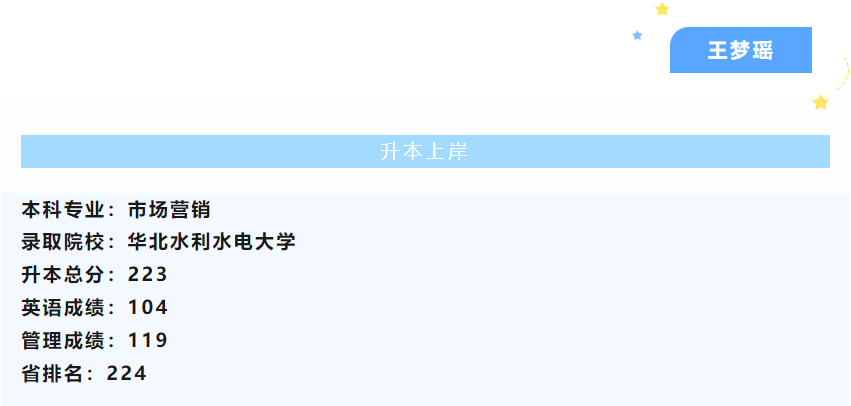 王梦瑶

升本上岸

本科专业：市场营销
录取院校：华北水利水电大学
升本总分：223
英语成绩：104
管理成绩：119
省排名：224