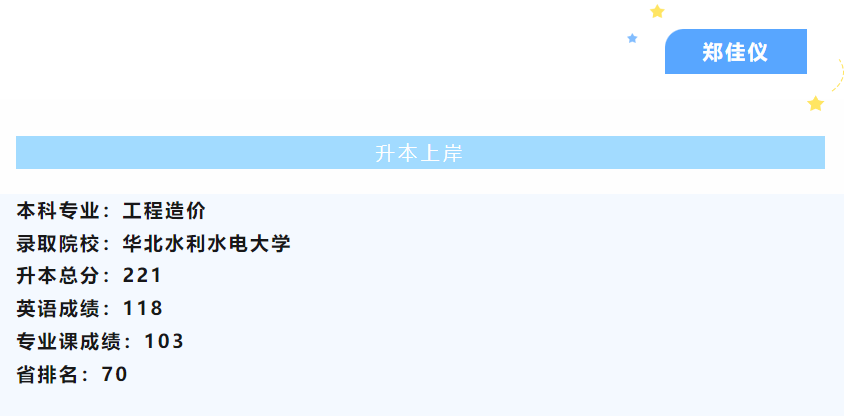 郑佳仪

升本上岸

本科专业：工程造价
录取院校：华北水利水电大学
升本总分：221
英语成绩：118
专业课成绩：103
省排名：70