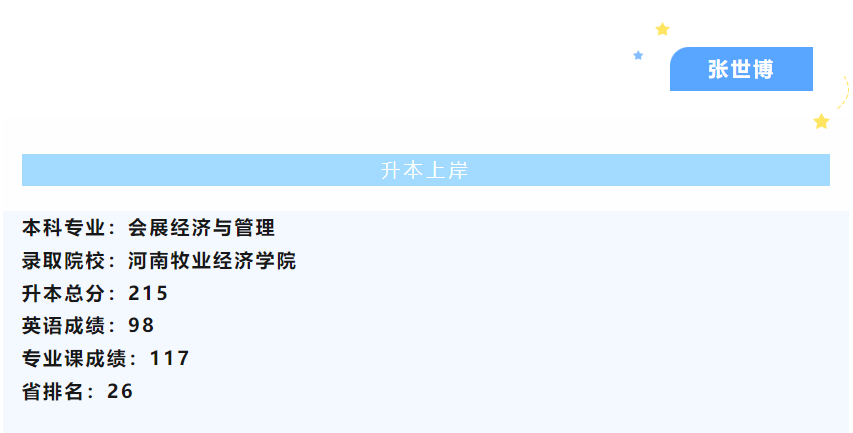 张世博

升本上岸

本科专业：会展经济与管理
录取院校：河南牧业经济学院
升本总分：215
英语成绩：98
专业课成绩：117
省排名：26