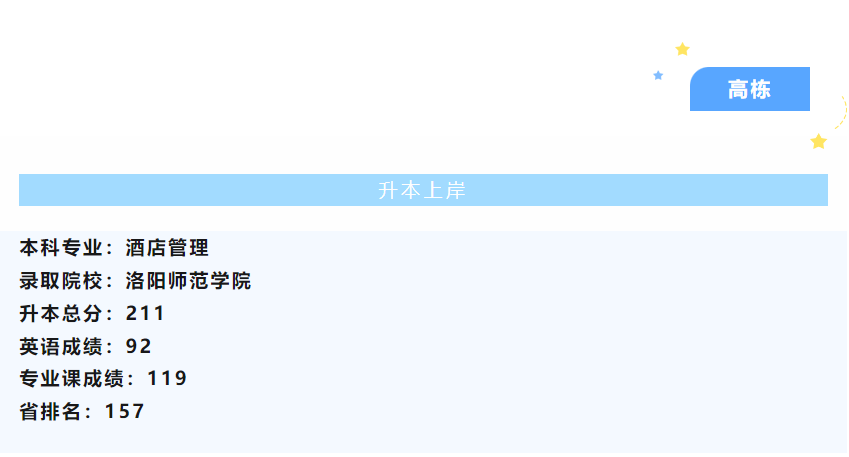 高栋

升本上岸

本科专业：酒店管理
录取院校：洛阳师范学院
升本总分：211
英语成绩：92
专业课成绩：119
省排名：157