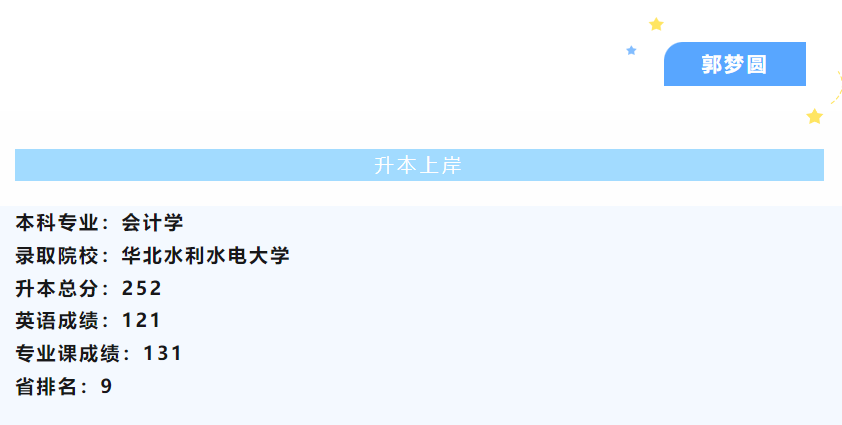 郭梦圆

升本上岸

本科专业：会计学
录取院校：华北水利水电大学
升本总分：252
英语成绩：121
专业课成绩：131
省排名：9