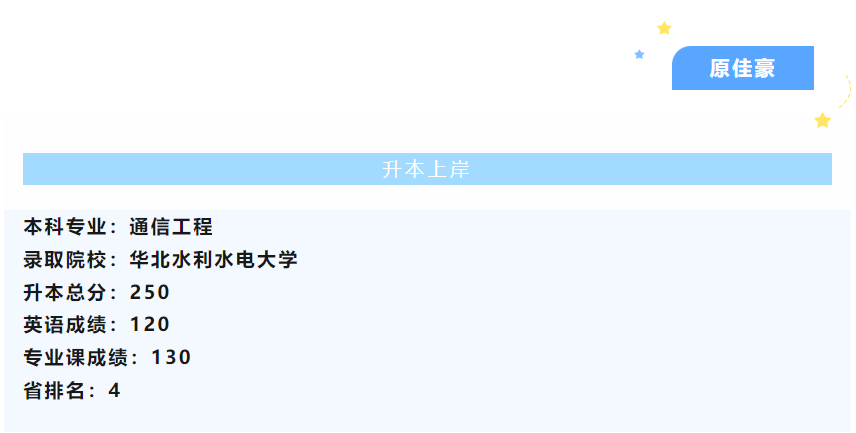 原佳豪

升本上岸

本科专业：通信工程
录取院校：华北水利水电大学
升本总分：250
英语成绩：120
专业课成绩：130
省排名：4