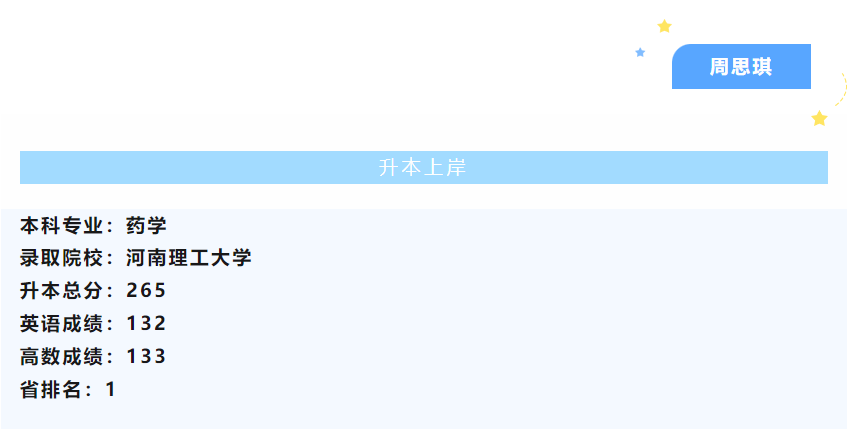 周思琪

升本上岸

本科专业：药学
录取院校：河南理工大学
升本总分：265
英语成绩：132
高数成绩：133
省排名：1