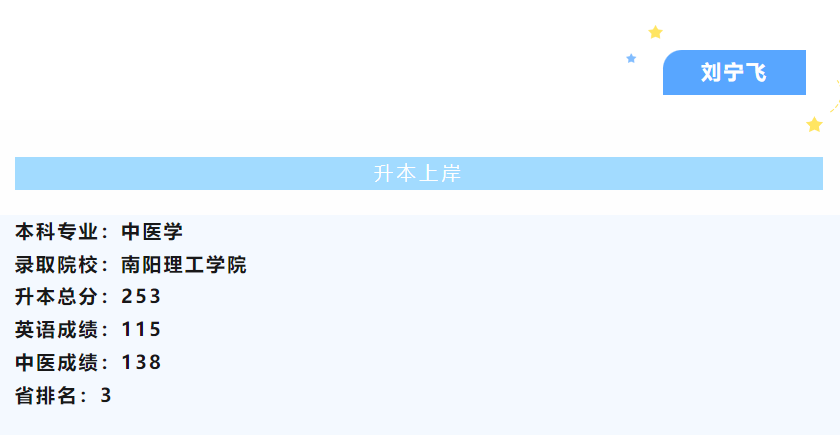 刘宁飞

升本上岸

本科专业：中医学
录取院校：南阳理工学院
升本总分：253
英语成绩：115
中医成绩：138
省排名：3