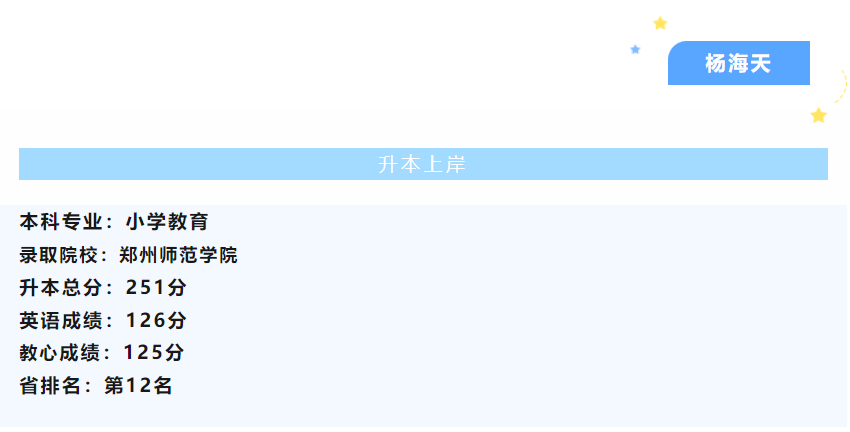 杨海天

升本上岸

本科专业：小学教育
录取院校：郑州师范学院
升本总分：251分
英语成绩：126分
教心成绩：125分
省排名：第12名